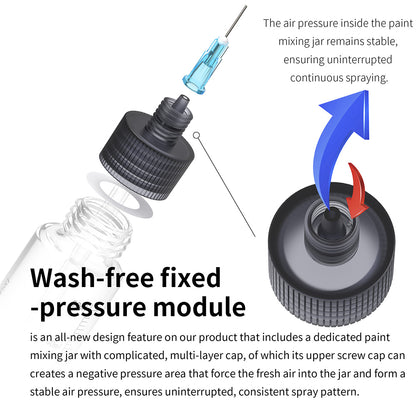 The air pressure inside the paint mixing jar remains stable, ensuring uninterrupted continuous spraying.

Wash-free fixed -pressure module

is an all-new design feature on our product that includes a dedicated paint mixing jar with complicated, multi-layer cap, of which its upper screw cap can creates a negative pressure area that force the fresh air into the jar and form a stable air pressure, ensures uninterrupted, consistent spray pattern.