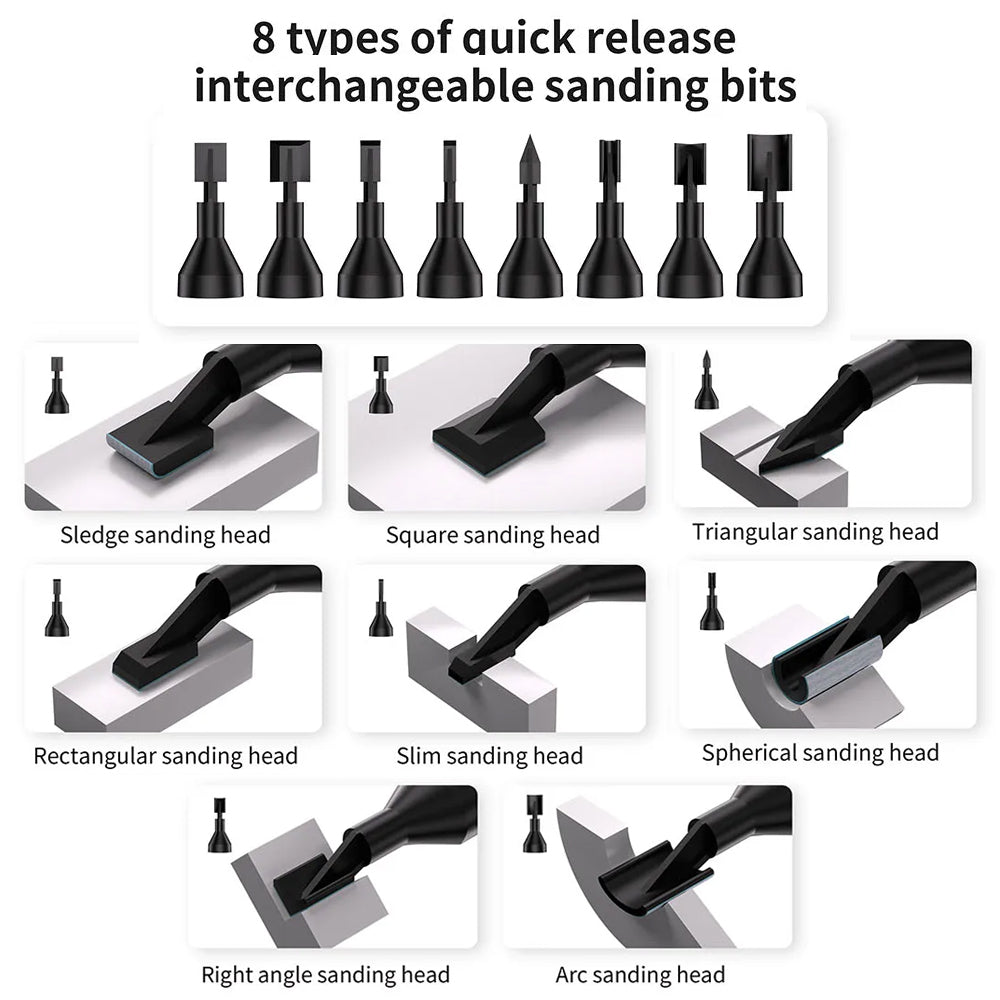 8 types of quick release interchangeable sanding bits

Sledge sanding head

Square sanding head

Triangular sanding head

Rectangular sanding head

Slim sanding head

Spherical sanding head

Right angle sanding head

Arc sanding head