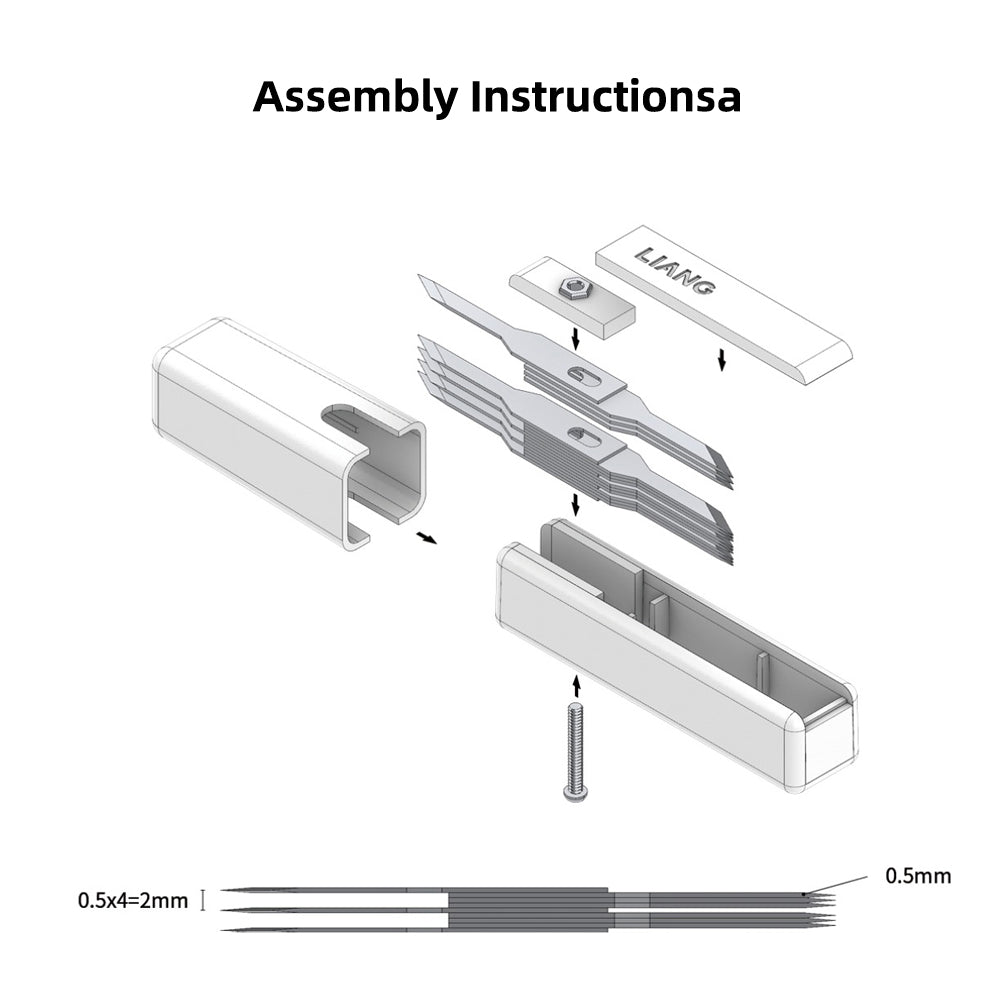 Assembly Instructionsa

LIANG

0.5x4=2mm

0.5mm